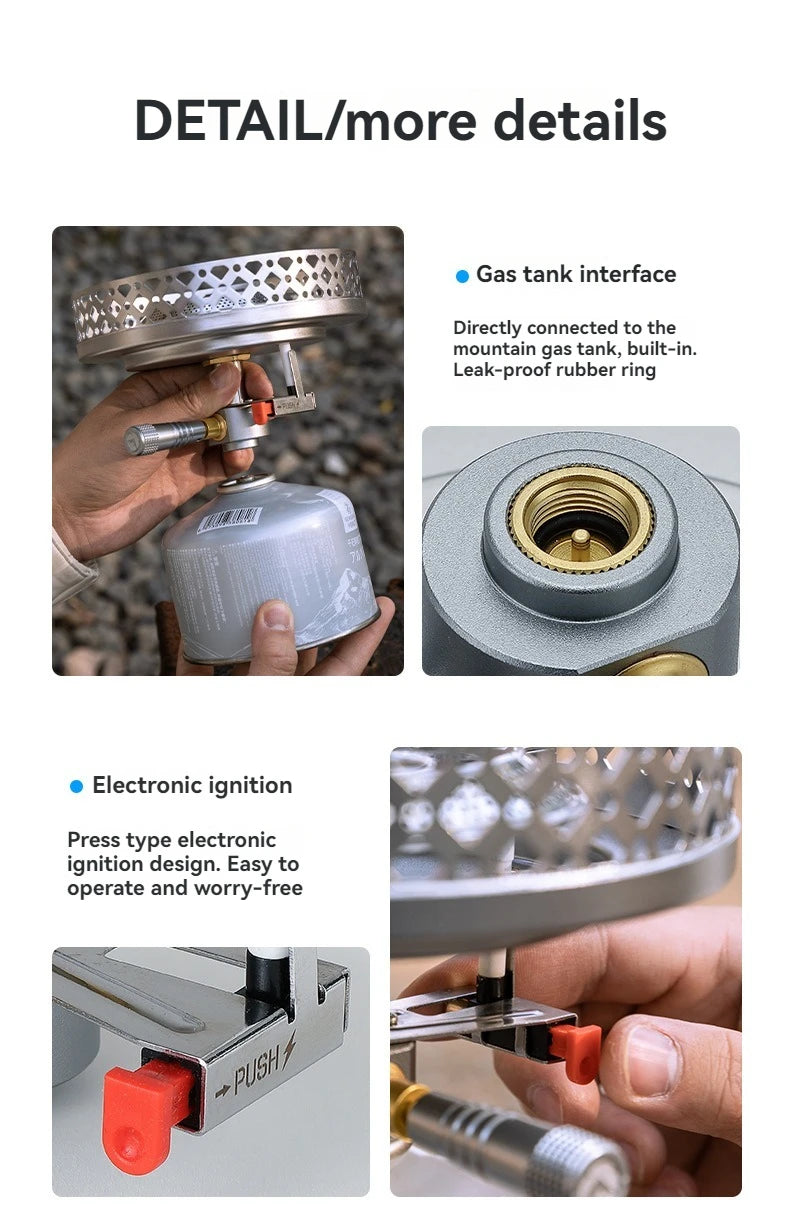 DETAIL/more details

Gas tank interface

Directly connected to the mountain gas tank, built-in. Leak-proof rubber ring

Electronic ignition

Press type electronic ignition design. Easy to operate and worry-free

PUSH